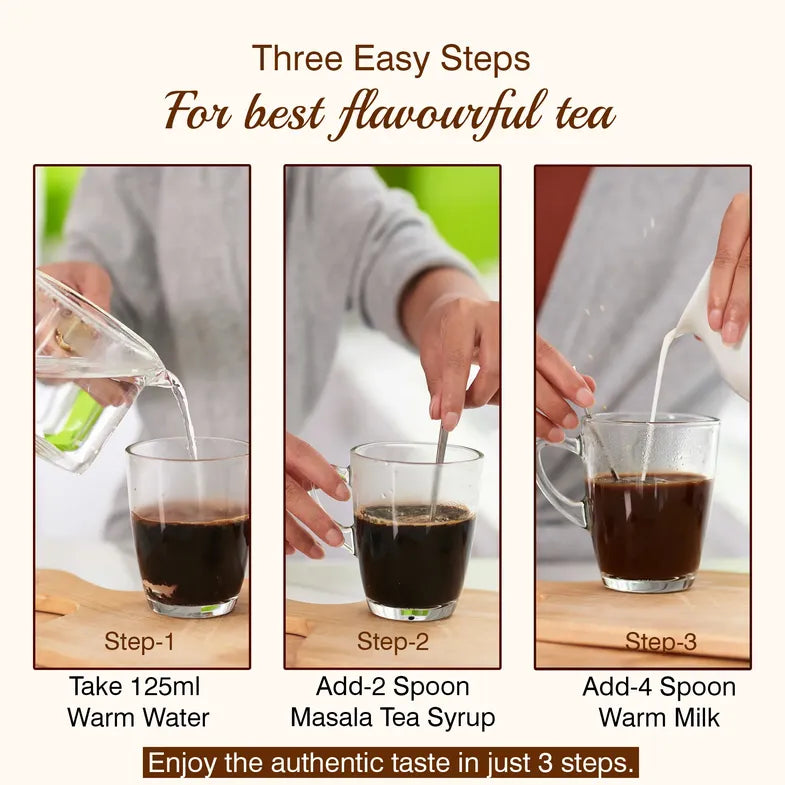 Three Easy Steps
For best flavourful tea

Step-1
Take 125ml Warm Water

Step-2
Add-2 Spoon Masala Tea Syrup

Step-3
Add-4 Spoon Warm Milk

Enjoy the authentic taste in just 3 steps.