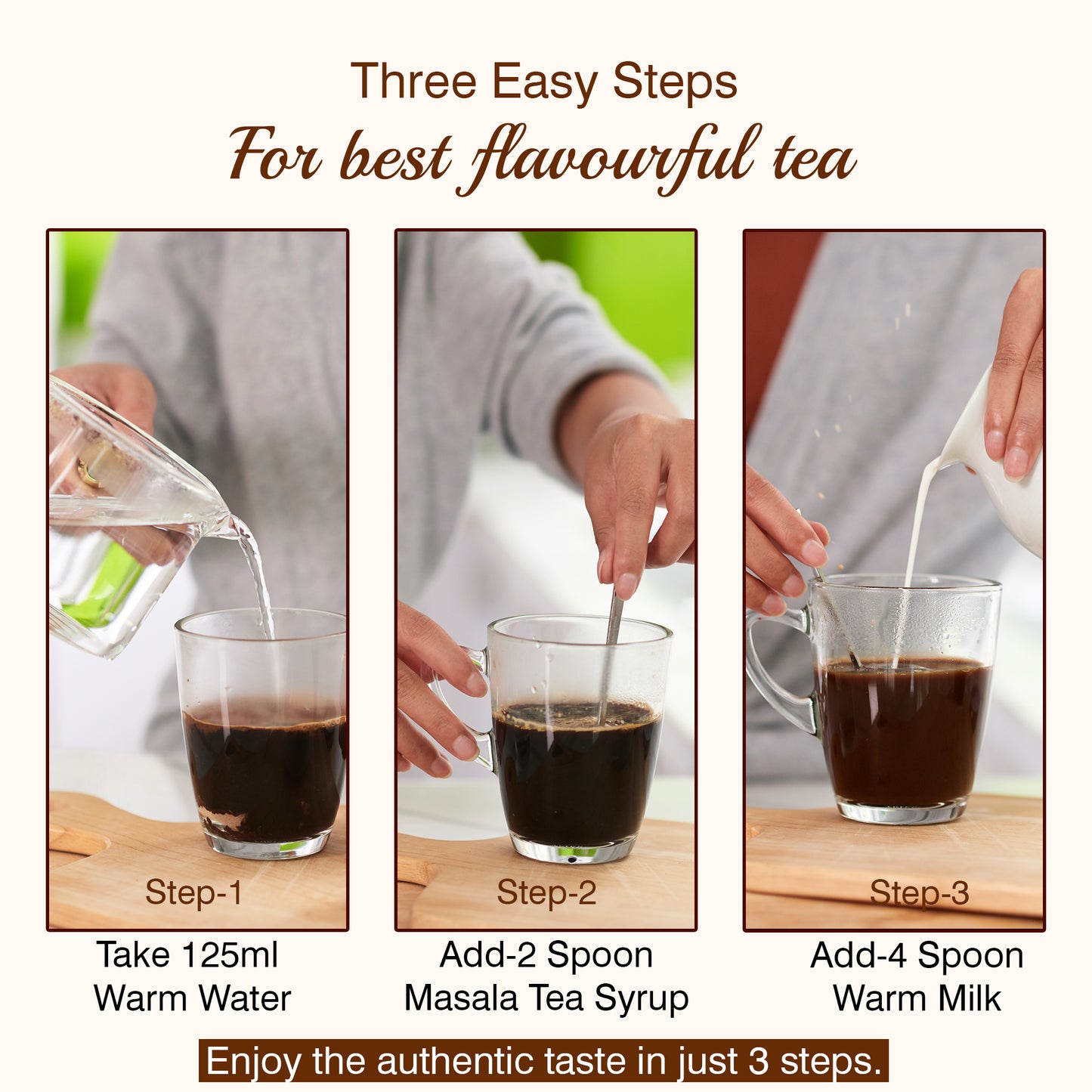 Three Easy Steps
For best flavourful tea

Step-1
Take 125ml Warm Water

Step-2
Add-2 Spoon Masala Tea Syrup

Step-3
Add-4 Spoon Warm Milk

Enjoy the authentic taste in just 3 steps.