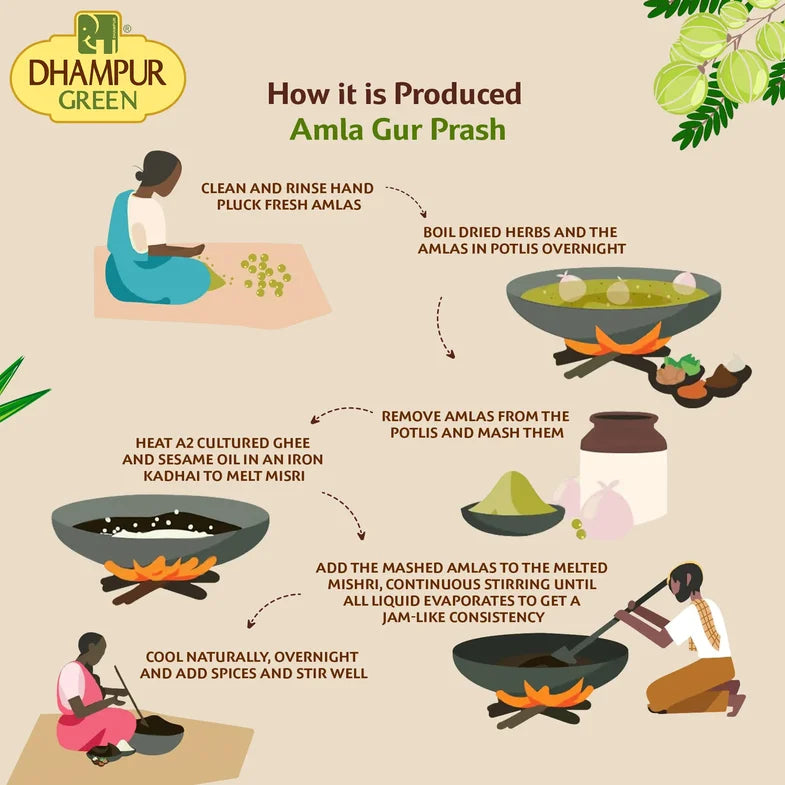 DHAMPUR GREEN

How it is Produced
Amla Gur Prash

CLEAN AND RINSE HAND PLUCK FRESH AMLAS

BOIL DRIED HERBS AND THE AMLAS IN POTLIS OVERNIGHT

REMOVE AMLAS FROM THE POTLIS AND MASH THEM

HEAT A2 CULTURED GHEE AND SESAME OIL IN AN IRON KADHAI TO MELT MISRI

ADD THE MASHED AMLAS TO THE MELTED MISHRI, CONTINUOUS STIRRING UNTIL ALL LIQUID EVAPORATES TO GET A JAM-LIKE CONSISTENCY

COOL NATURALLY, OVERNIGHT AND ADD SPICES AND STIR WELL